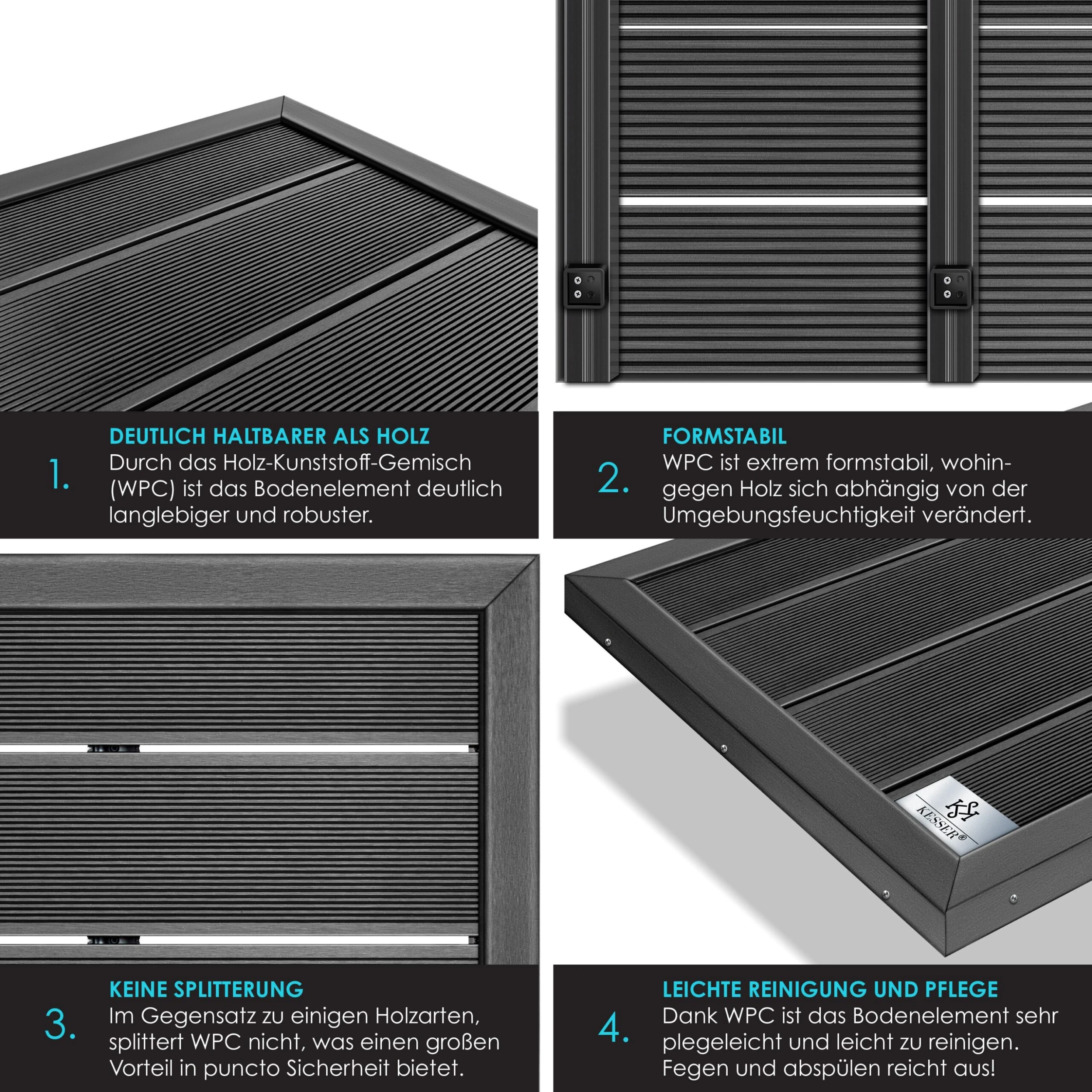 1.

DEUTLICH HALTBARER ALS HOLZ
Durch das Holz-Kunststoff-Gemisch (WPC) ist das Bodenelement deutlich langlebiger und robuster.

2.

FORMSTABIL
WPC ist extrem formstabil, wohingegen Holz sich abhängig von der Umgebungsfeuchtigkeit verändert.

KESSER®

3.

KEINE SPLITTERUNG
Im Gegensatz zu einigen Holzarten, splittert WPC nicht, was einen großen Vorteil in puncto Sicherheit bietet.

4.

LEICHTE REINIGUNG UND PFLEGE
Dank WPC ist das Bodenelement sehr plegeleicht und leicht zu reinigen. Fegen und abspülen reicht aus!