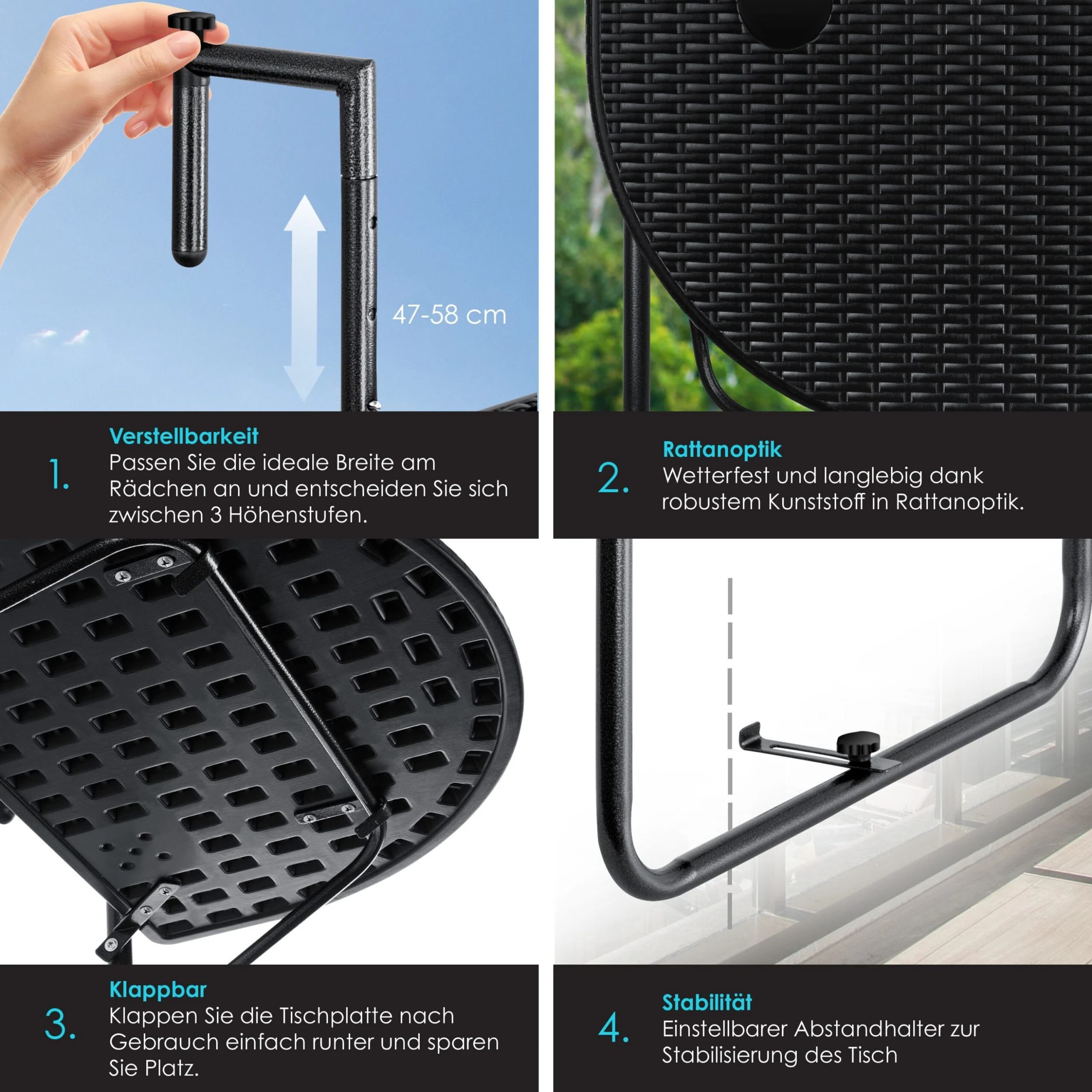 47-58 cm

1.
Verstellbarkeit
Passen Sie die ideale Breite am Rädchen an und entscheiden Sie sich zwischen 3 Höhenstufen.

2.
Rattanoptik
Wetterfest und langlebig dank robustem Kunststoff in Rattanoptik.

3.
Klappbar
Klappen Sie die Tischplatte nach Gebrauch einfach runter und sparen Sie Platz.

4.
Stabilität
Einstellbarer Abstandhalter zur Stabilisierung des Tisch